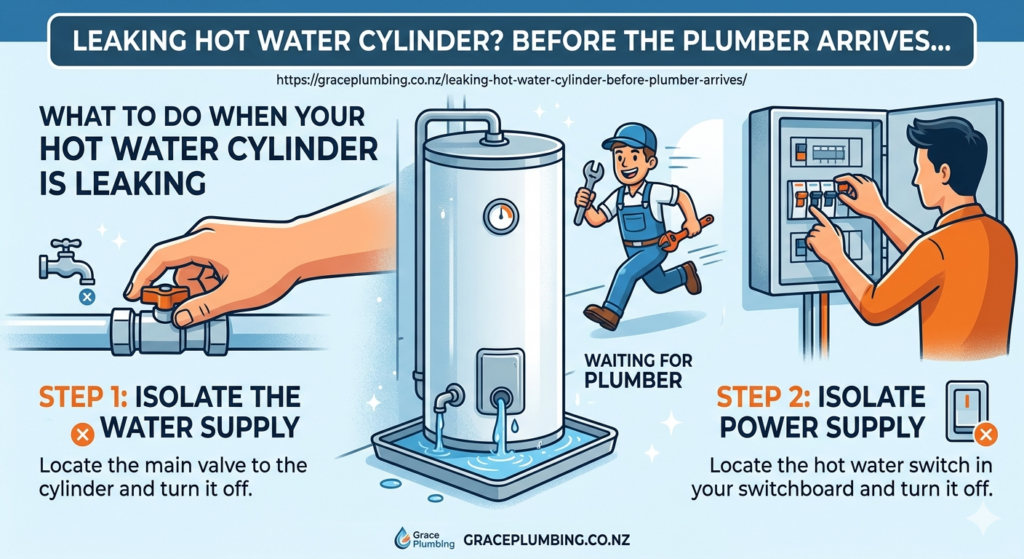 LEAKING HOT WATER CYLINDER? BEFORE THE PLUMBER ARRIVES...

https://graceplumbing.co.nz/leaking-hot-water-cylinder-before-plumber-arrives/

WHAT TO DO WHEN YOUR HOT WATER CYLINDER IS LEAKING

STEP 1: ISOLATE THE WATER SUPPLY

Locate the main valve to the cylinder and turn it off.

WAITING FOR PLUMBER

STEP 2: ISOLATE POWER SUPPLY

Locate the hot water switch in your switchboard and turn it off.

Grace Plumbing GRACEPLUMBING.CO.NZ